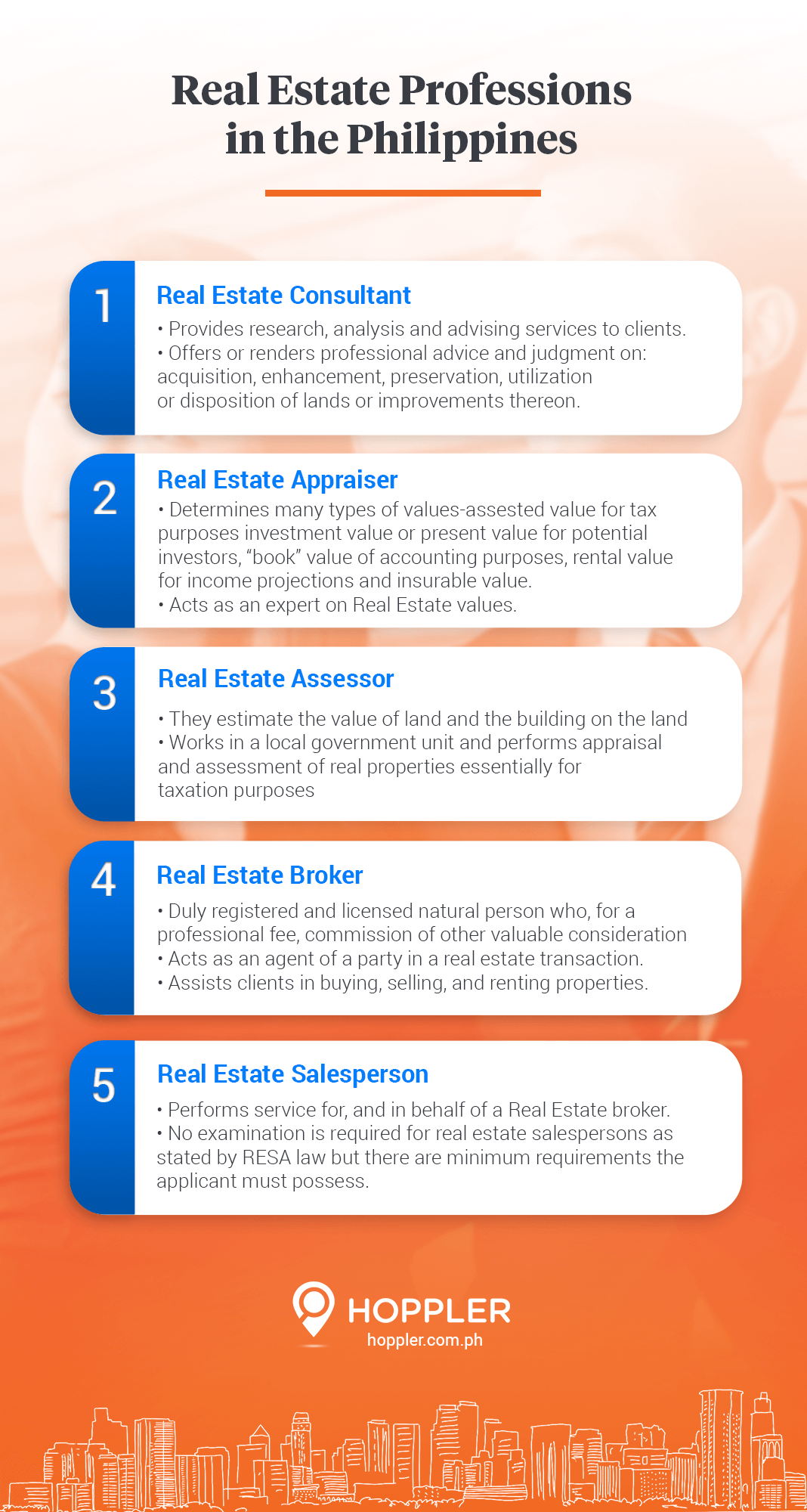 Real Estate Professions in the Philippines

1
Real Estate Consultant
• Provides research, analysis and advising services to clients.
• Offers or renders professional advice and judgment on: acquisition, enhancement, preservation, utilization or disposition of lands or improvements thereon.

2
Real Estate Appraiser
• Determines many types of values-assested value for tax purposes investment value or present value for potential investors, "book" value of accounting purposes, rental value for income projections and insurable value.
• Acts as an expert on Real Estate values.

3
Real Estate Assessor
• They estimate the value of land and the building on the land
• Works in a local government unit and performs appraisal and assessment of real properties essentially for taxation purposes

4
Real Estate Broker
• Duly registered and licensed natural person who, for a professional fee, commission of other valuable consideration
• Acts as an agent of a party in a real estate transaction.
• Assists clients in buying, selling, and renting properties.

5
Real Estate Salesperson
• Performs service for, and in behalf of a Real Estate broker.
• No examination is required for real estate salespersons as stated by RESA law but there are minimum requirements the applicant must possess.

HOPPLER
hoppler.com.ph